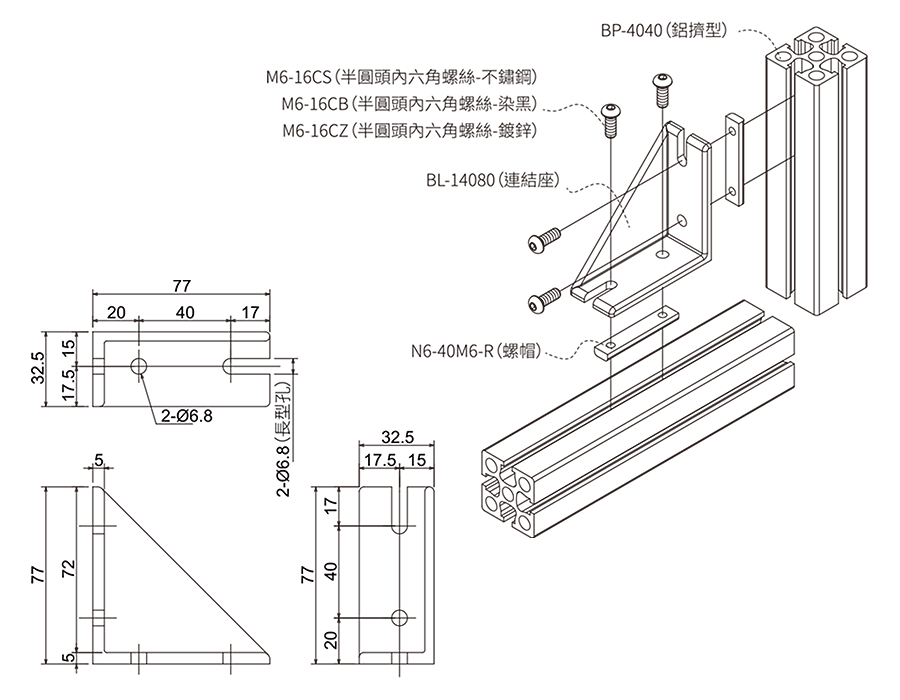 BP-4040 (鋁擠型)

M6-16CS (半圓頭內六角螺絲-不鏽鋼)
M6-16CB (半圓頭內六角螺絲-染黑)
M6-16CZ (半圓頭內六角螺絲-鍍鋅)

BL-14080 (連結座)

N6-40M6-R (螺帽)

77
20
40
17
32.5
15
17.5
2-Ø6.8
2-Ø6.8 (長型孔)

5
77
72
5

32.5
17.5
15
17
77
40
20